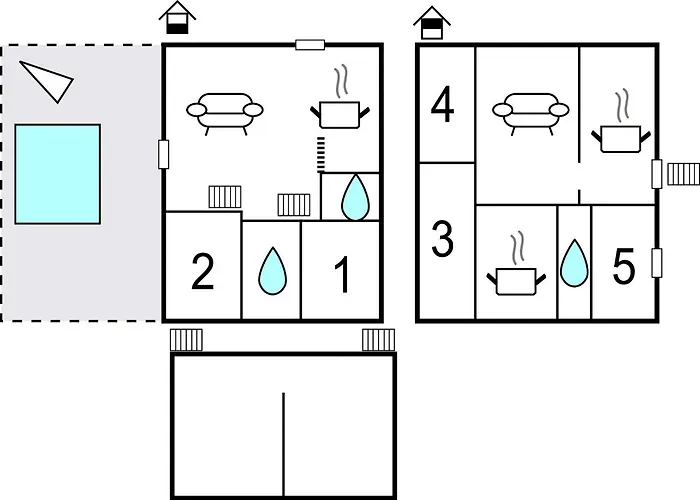 2
1
4
3
5